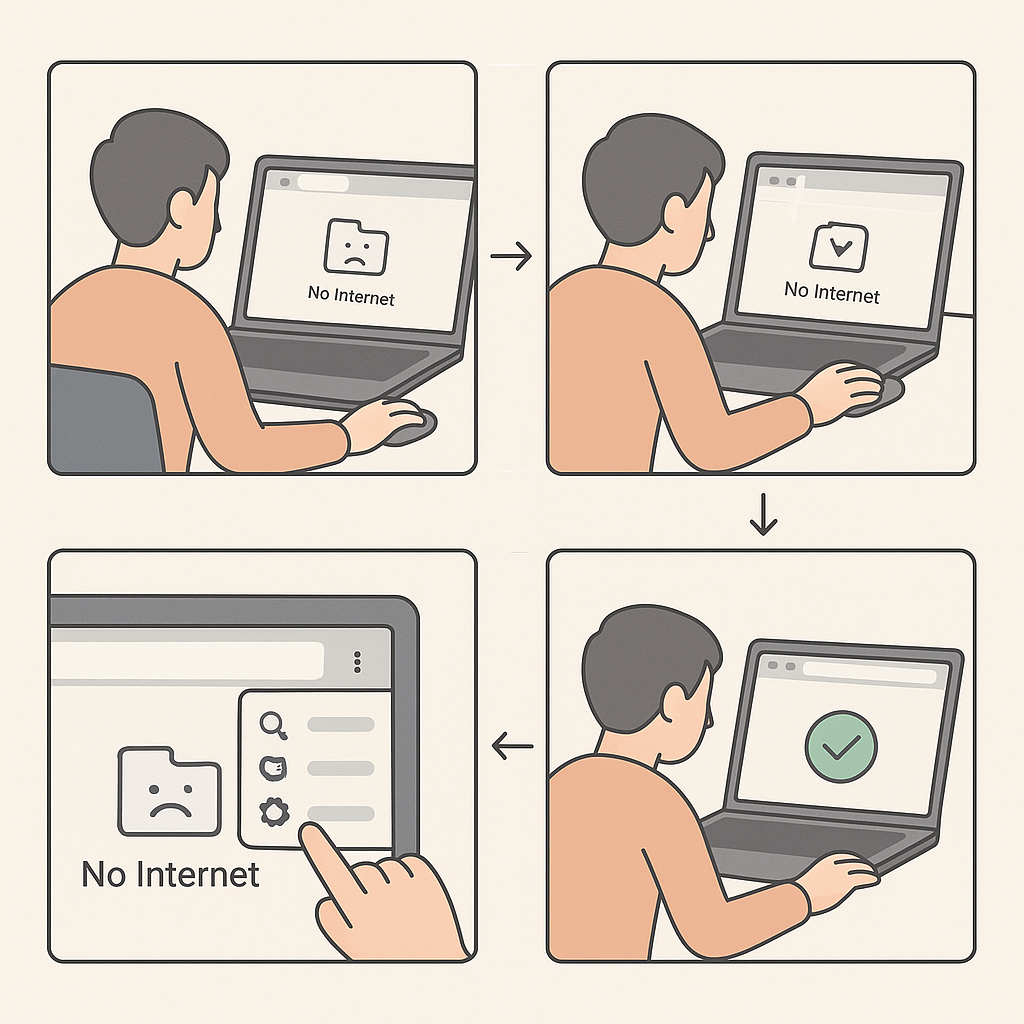 No Internet

No Internet

No Internet