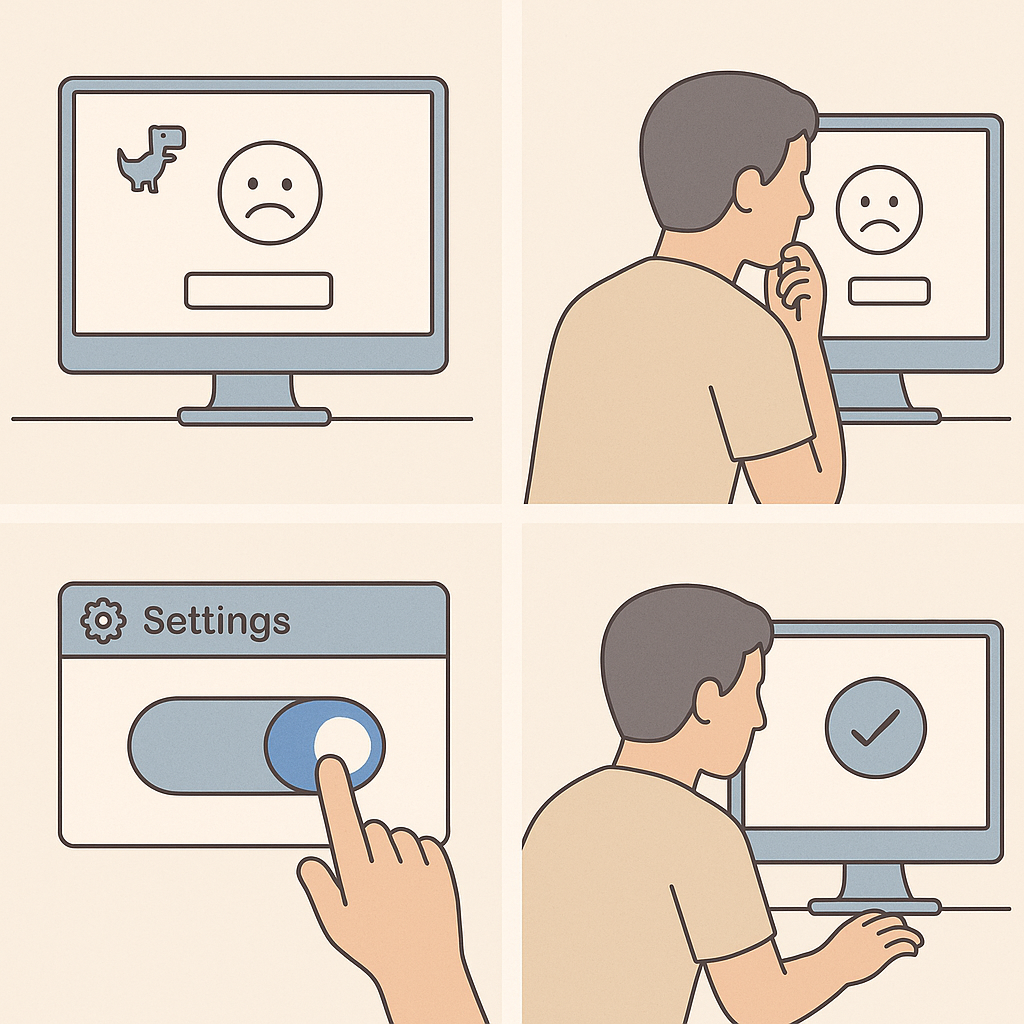 Settings